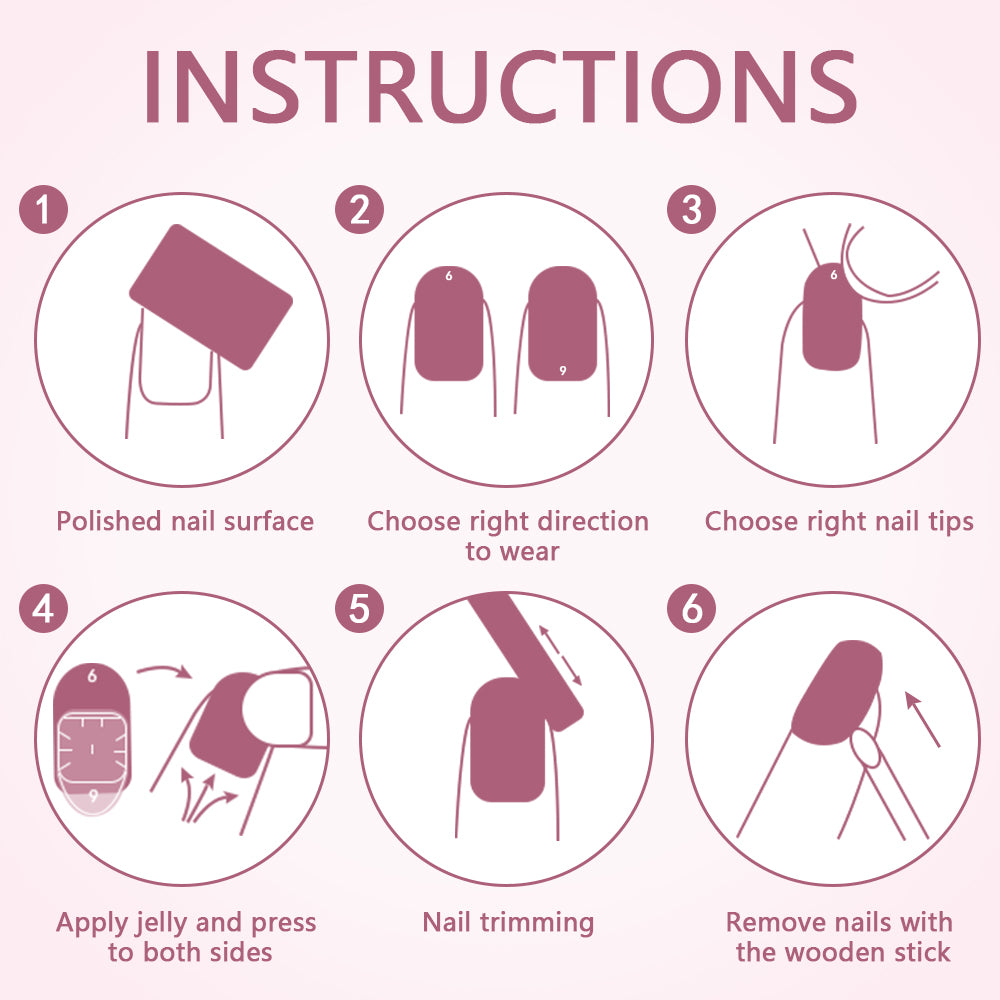 INSTRUCTIONS

1

Polished nail surface

2

6

9

Choose right direction to wear

3

6

Choose right nail tips

4

6

9

Apply jelly and press to both sides

5

Nail trimming

6

Remove nails with the wooden stick